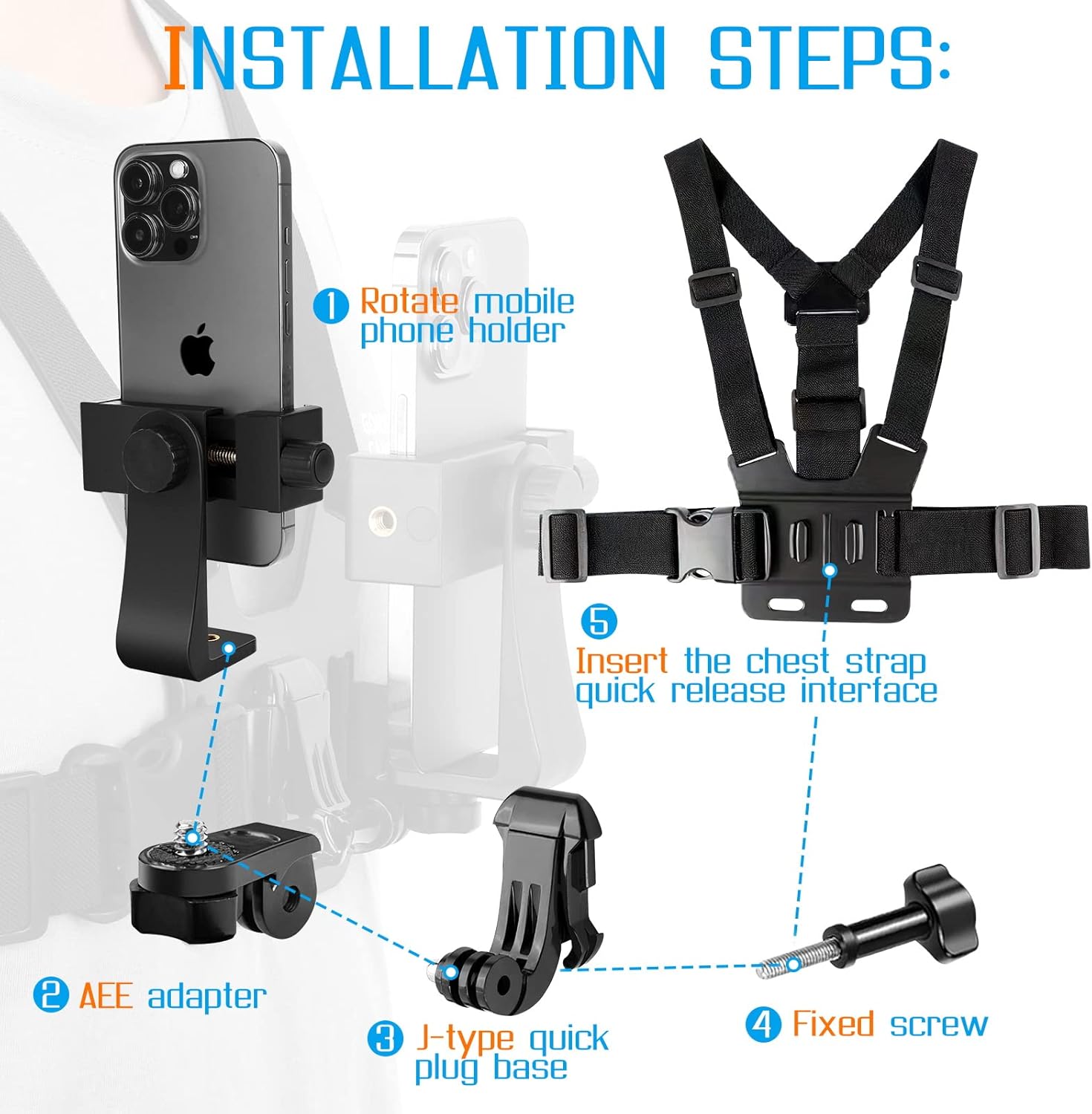 INSTALLATION STEPS:

1 Rotate mobile phone holder

5 Insert the chest strap quick release interface

2 AEE adapter

3 J-type quick plug base

4 Fixed screw